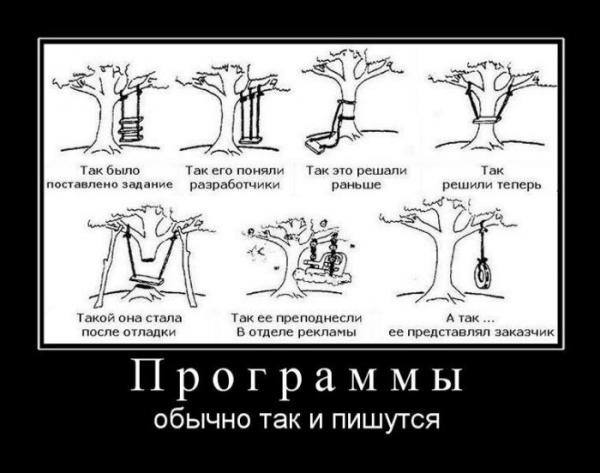 Так было поставлено задание

Так его поняли разработчики

Так это решали раньше

Так решили теперь

Такой она стала после отладки

Так ее преподнесли В отделе рекламы

А так ... ее представлял заказчик

Программы

обычно так и пишутся