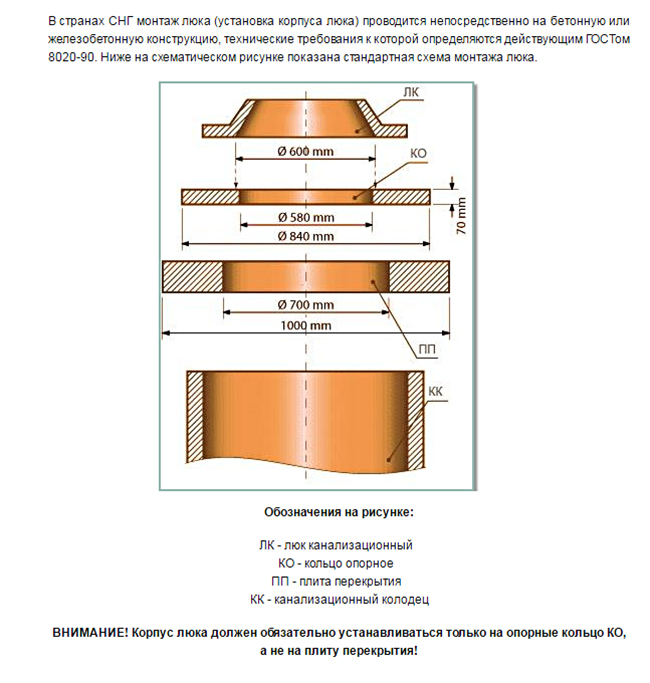 В странах СНГ монтаж люка (установка корпуса люка) проводится непосредственно на бетонную или железобетонную конструкцию, технические требования к которой определяются действующим ГОСТом 8020-90. Ниже на схематическом рисунке показана стандартная схема монтажа люка.

ЛК

Ø 600 mm

КО

Ø 580 mm

Ø 840 mm

70 mm

Ø 700 mm

1000 mm

ПП

КК

Обозначения на рисунке:

ЛК - люк канализационный
КО - кольцо опорное
ПП - плита перекрытия
КК - канализационный колодец

ВНИМАНИЕ! Корпус люка должен обязательно устанавливаться только на опорные кольцо КО, а не на плиту перекрытия!