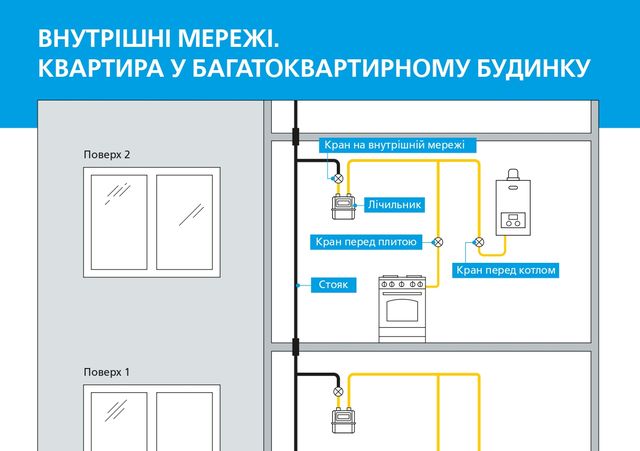 ВНУТРІШНІ МЕРЕЖІ.
КВАРТИРА У БАГАТОКВАРТИРНОМУ БУДИНКУ

Поверх 2

Кран на внутрішній мережі

Лічильник

Кран перед плитою

Кран перед котлом

Стояк

Поверх 1