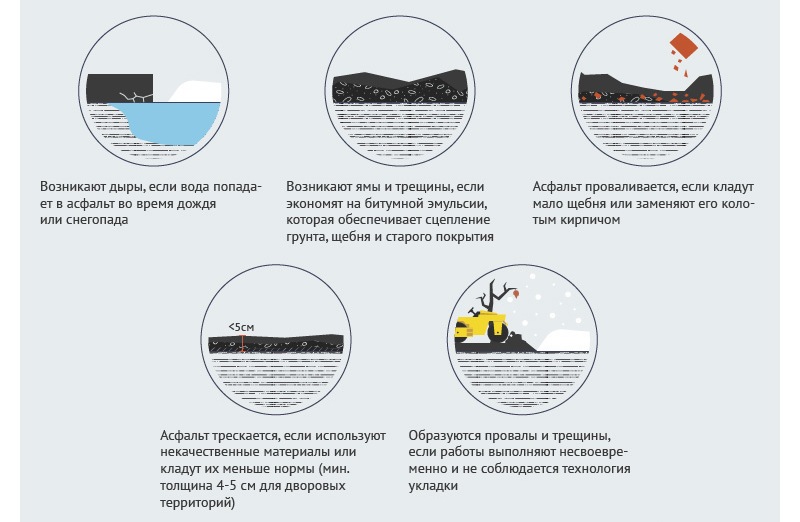 Возникают дыры, если вода попадает в асфальт во время дождя или снегопада

Возникают ямы и трещины, если экономят на битумной эмульсии, которая обеспечивает сцепление грунта, щебня и старого покрытия

Асфальт проваливается, если кладут мало щебня или заменяют его колотым кирпичом

<5см

Асфальт трескается, если используют некачественные материалы или кладут их меньше нормы (мин. толщина 4-5 см для дворовых территорий)

Образуются провалы и трещины, если работы выполняют несвоевременно и не соблюдается технология укладки